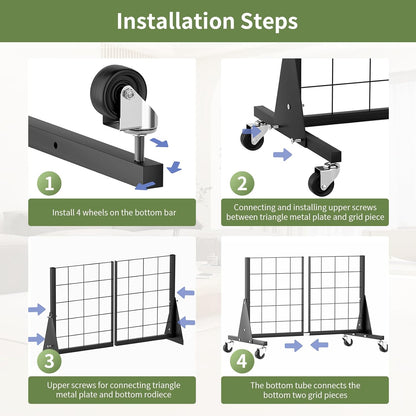 Installation Steps

1

Install 4 wheels on the bottom bar

2

Connecting and installing upper screws between triangle metal plate and grid piece

3

Upper screws for connecting triangle metal plate and bottom rodiece

4

The bottom tube connects the bottom two grid pieces