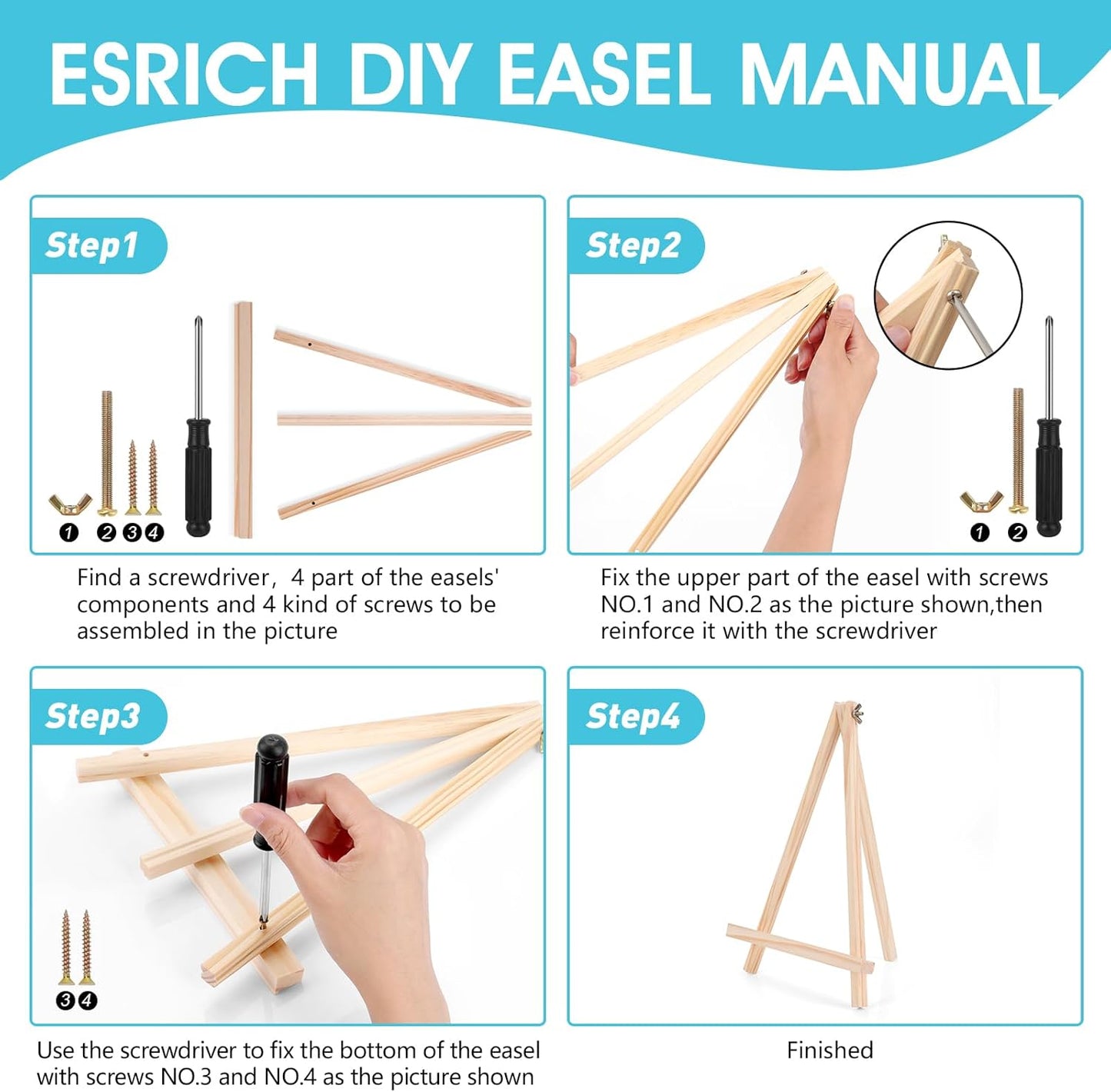 ESRICH DIY EASEL MANUAL

Step1

1 2 3 4

Find a screwdriver, 4 part of the easels' components and 4 kind of screws to be assembled in the picture

Step2

1 2

Fix the upper part of the easel with screws NO.1 and NO.2 as the picture shown,then reinforce it with the screwdriver

Step3

3 4

Use the screwdriver to fix the bottom of the easel with screws NO.3 and NO.4 as the picture shown

Step4

Finished