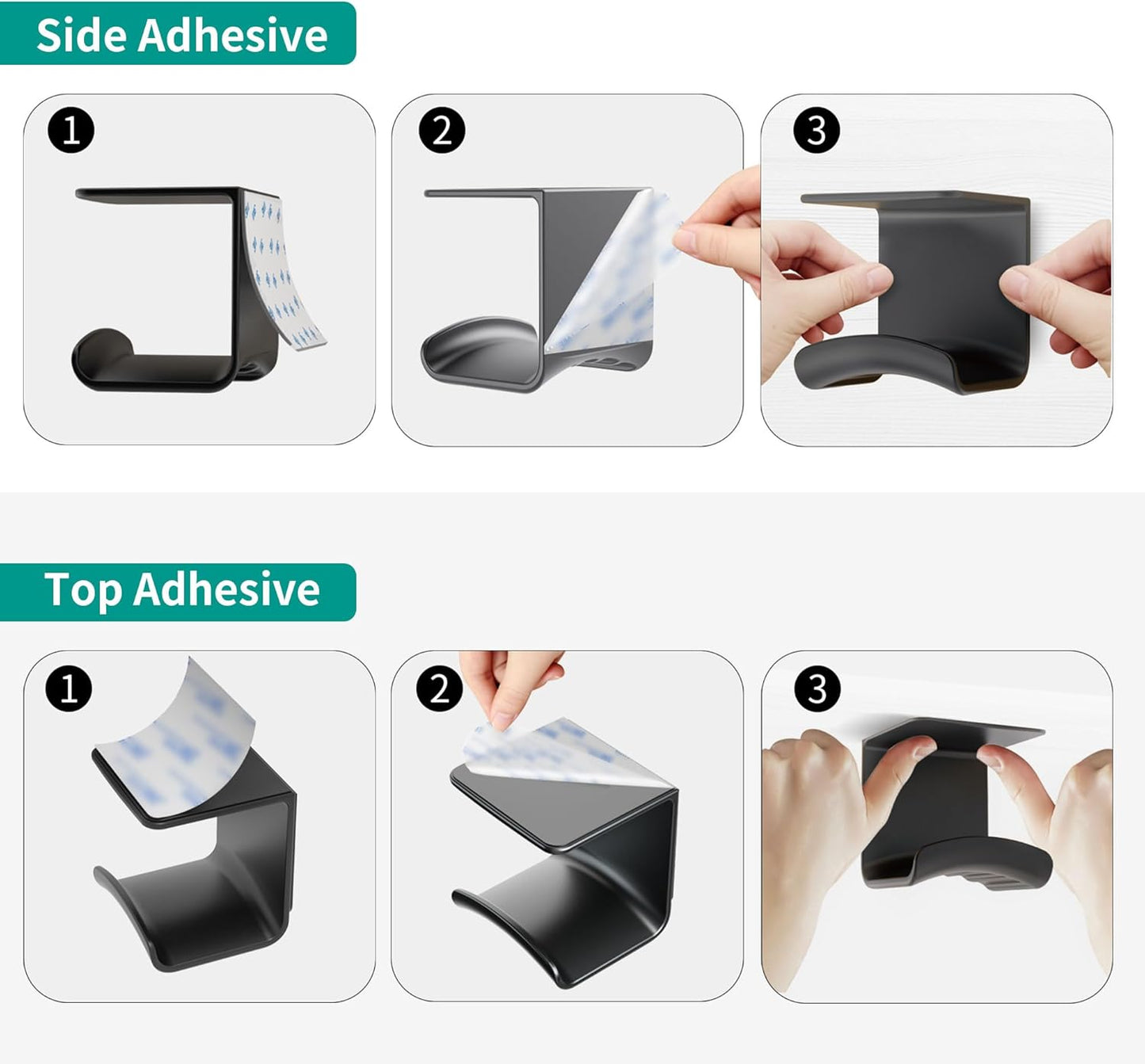 Side Adhesive

1

2

3

Top Adhesive

1

2

3