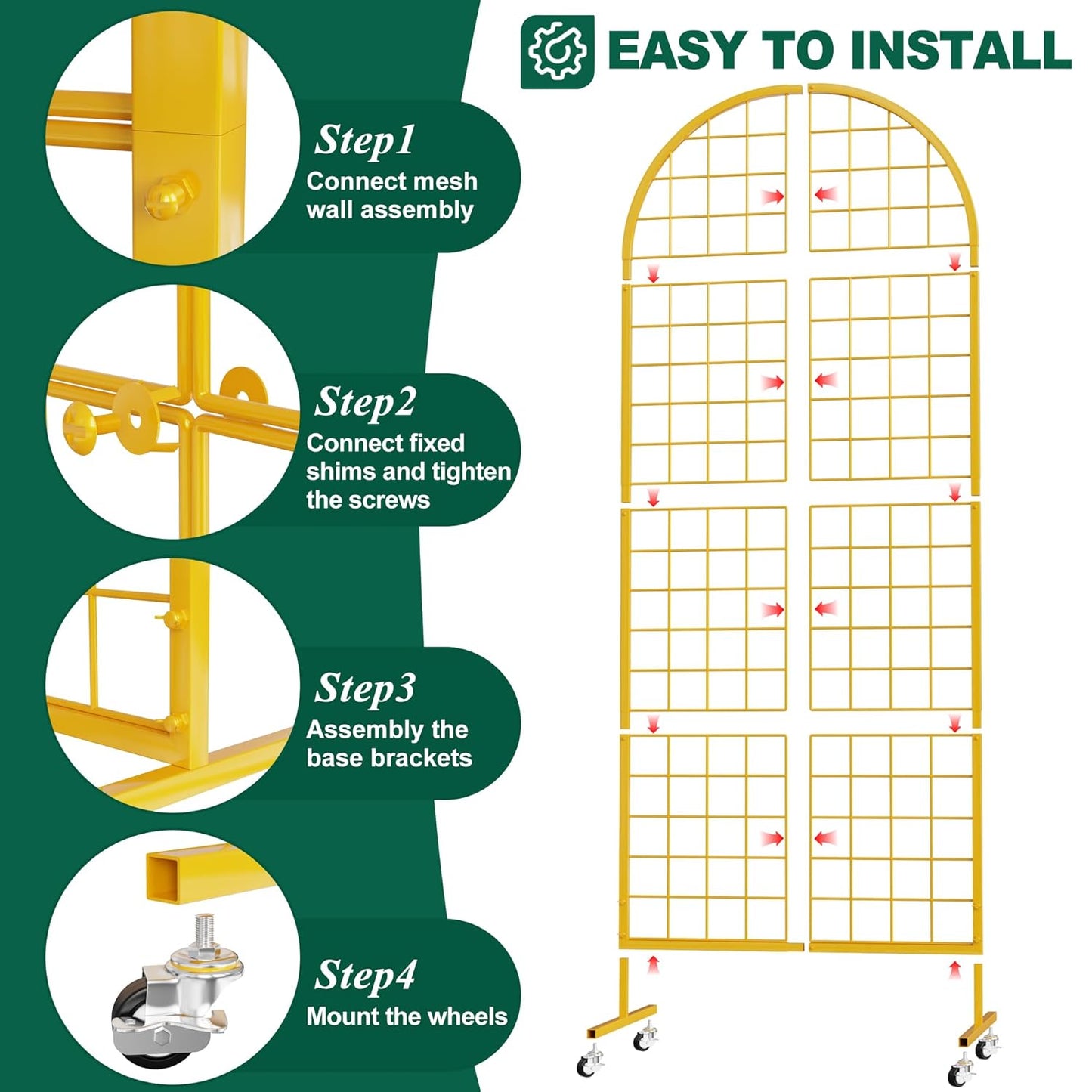 EASY TO INSTALL

Step1
Connect mesh wall assembly

Step2
Connect fixed shims and tighten the screws

Step3
Assembly the base brackets

Step4
Mount the wheels