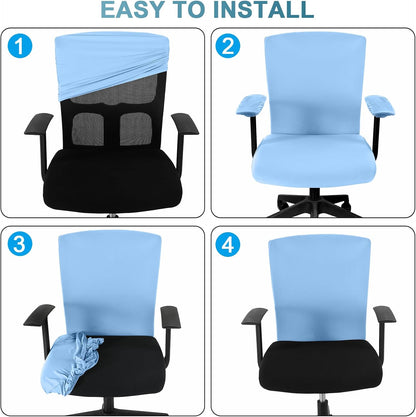 EASY TO INSTALL

1

2

3

4