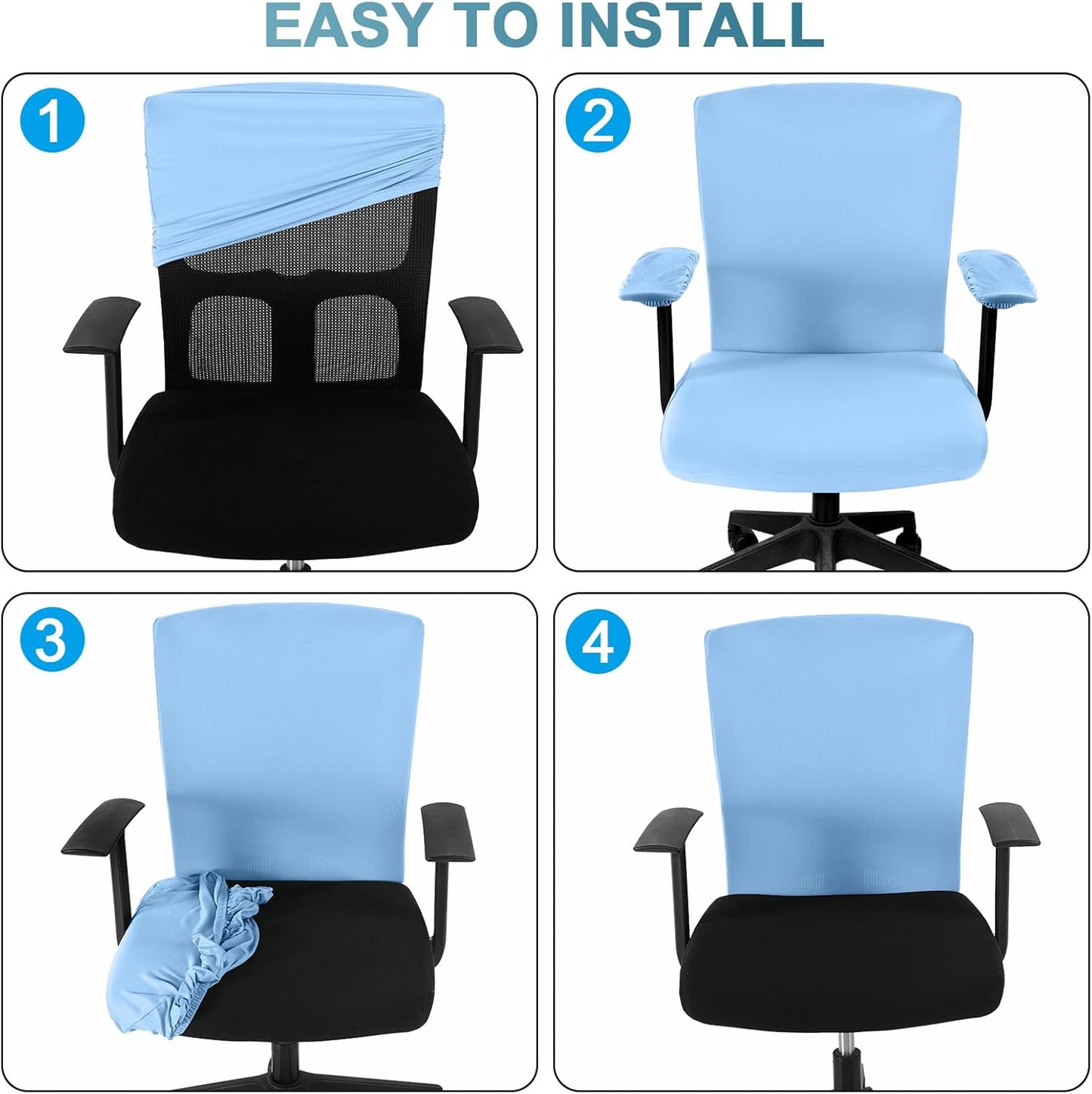 EASY TO INSTALL

1

2

3

4