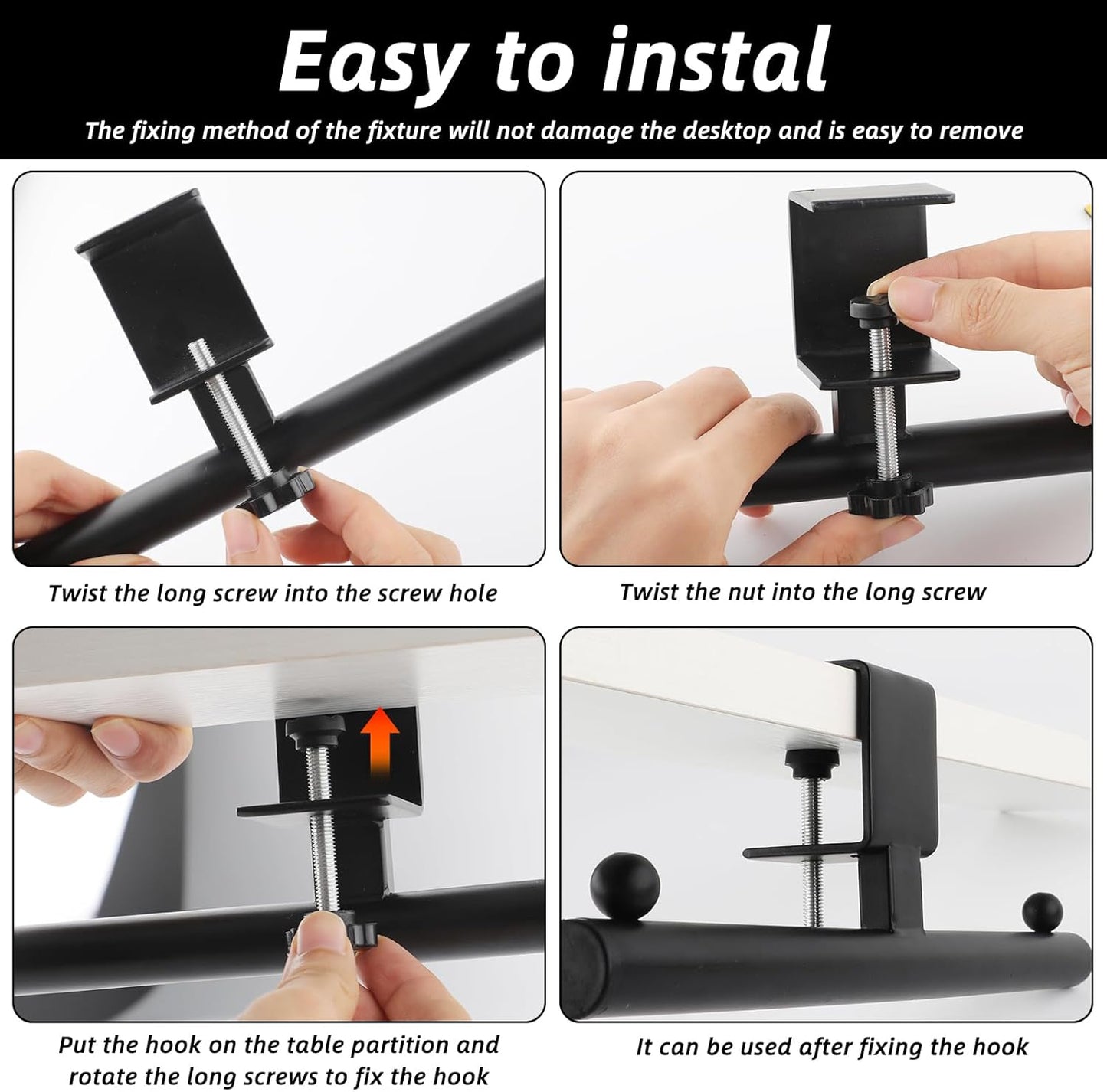 Easy to instal

The fixing method of the fixture will not damage the desktop and is easy to remove

Twist the long screw into the screw hole

Twist the nut into the long screw

Put the hook on the table partition and rotate the long screws to fix the hook

It can be used after fixing the hook