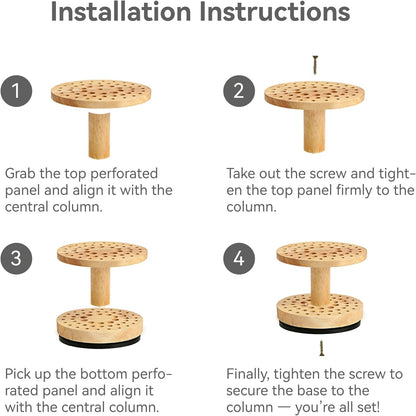 Installation Instructions

1

Grab the top perforated panel and align it with the central column.

2

Take out the screw and tighten the top panel firmly to the column.

3

Pick up the bottom perforated panel and align it with the central column.

4

Finally, tighten the screw to secure the base to the column — you're all set!