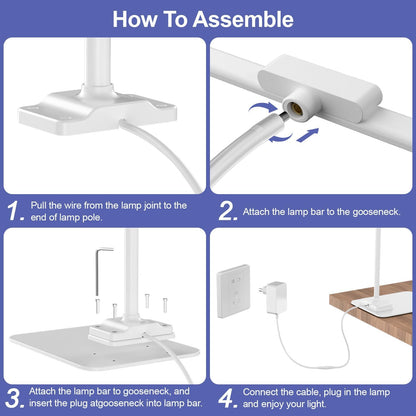 How To Assemble

1. Pull the wire from the lamp joint to the end of lamp pole.

2. Attach the lamp bar to the gooseneck.

3. Attach the lamp bar to gooseneck, and insert the plug atgooseneck into lamp bar.

4. Connect the cable, plug in the lamp and enjoy your light.