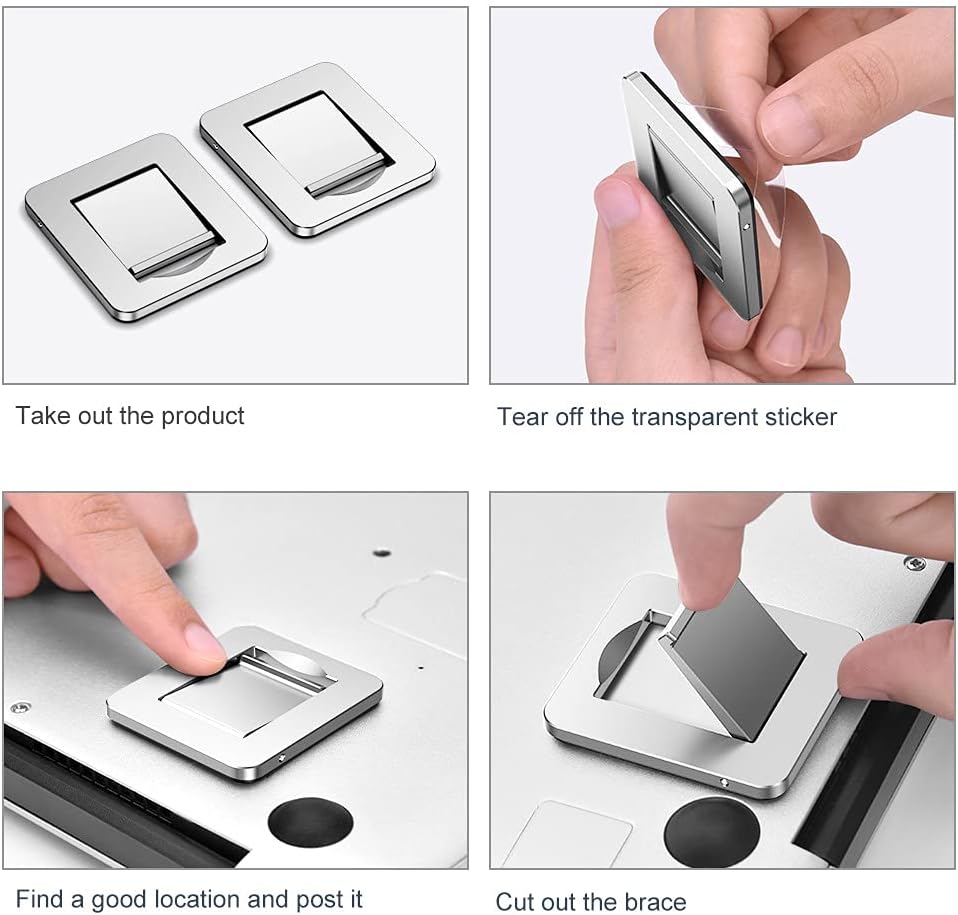 Take out the product

Tear off the transparent sticker

Find a good location and post it

Cut out the brace