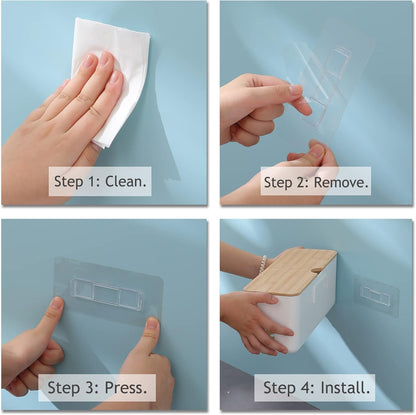 Step 1: Clean.

Step 2: Remove.

Step 3: Press.

Step 4: Install.