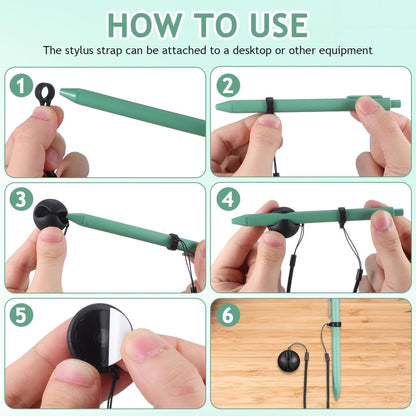 HOW TO USE

The stylus strap can be attached to a desktop or other equipment

1

2

3

4

5

6