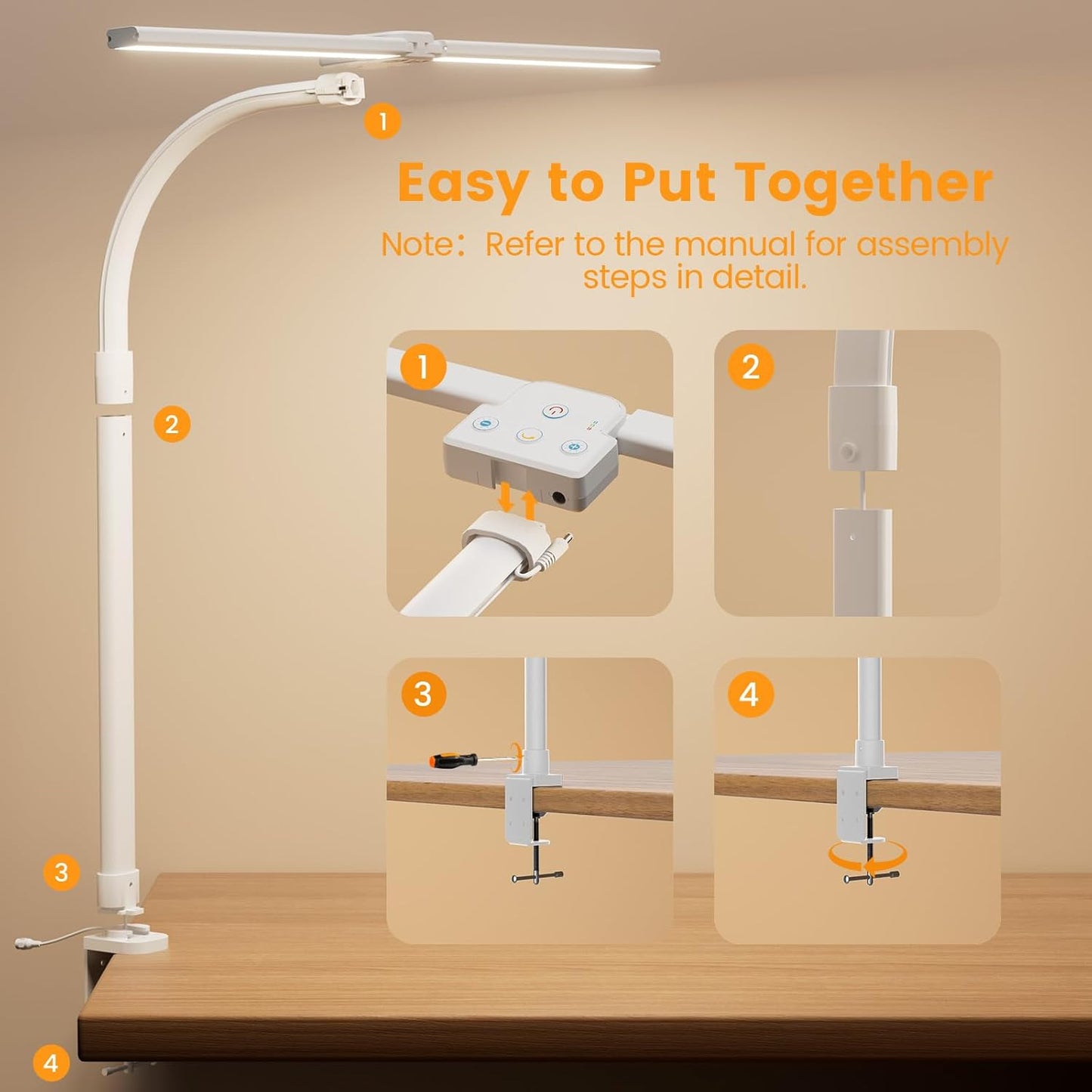 1

Easy to Put Together

Note: Refer to the manual for assembly steps in detail.

2

1

2

3

4

3

4