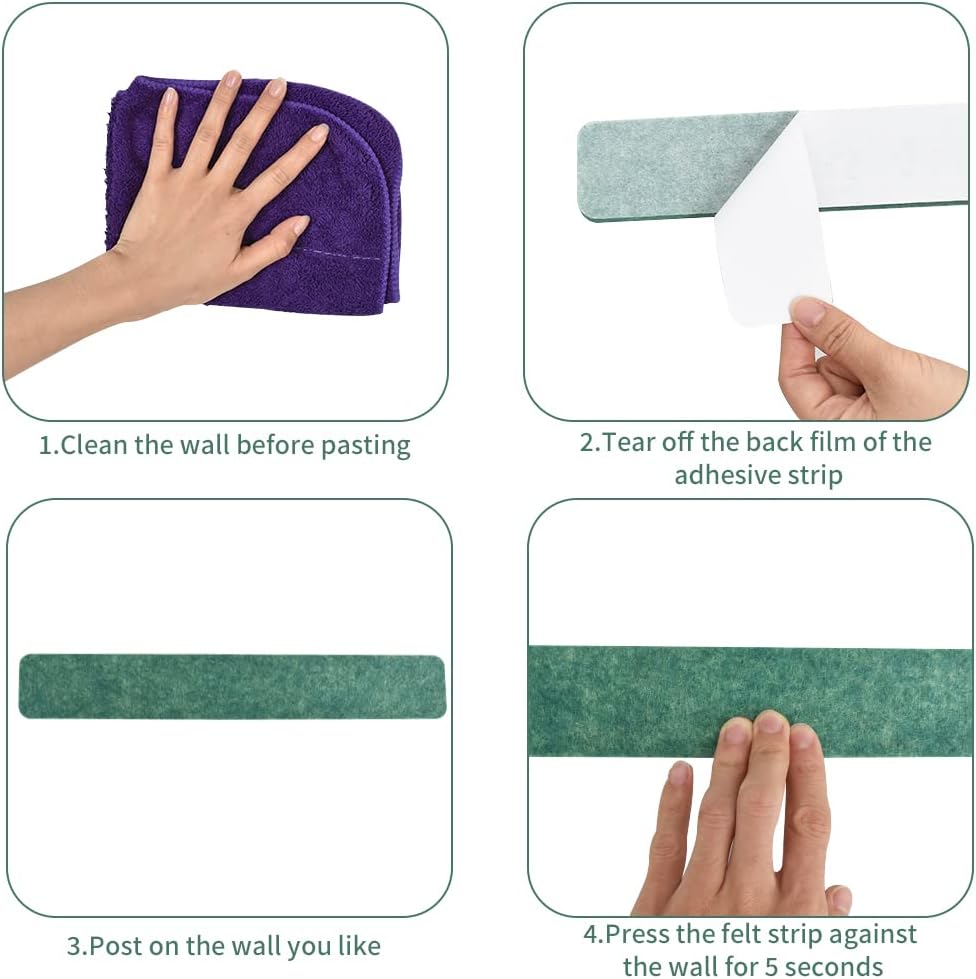 1.Clean the wall before pasting

2.Tear off the back film of the adhesive strip

3.Post on the wall you like

4.Press the felt strip against the wall for 5 seconds