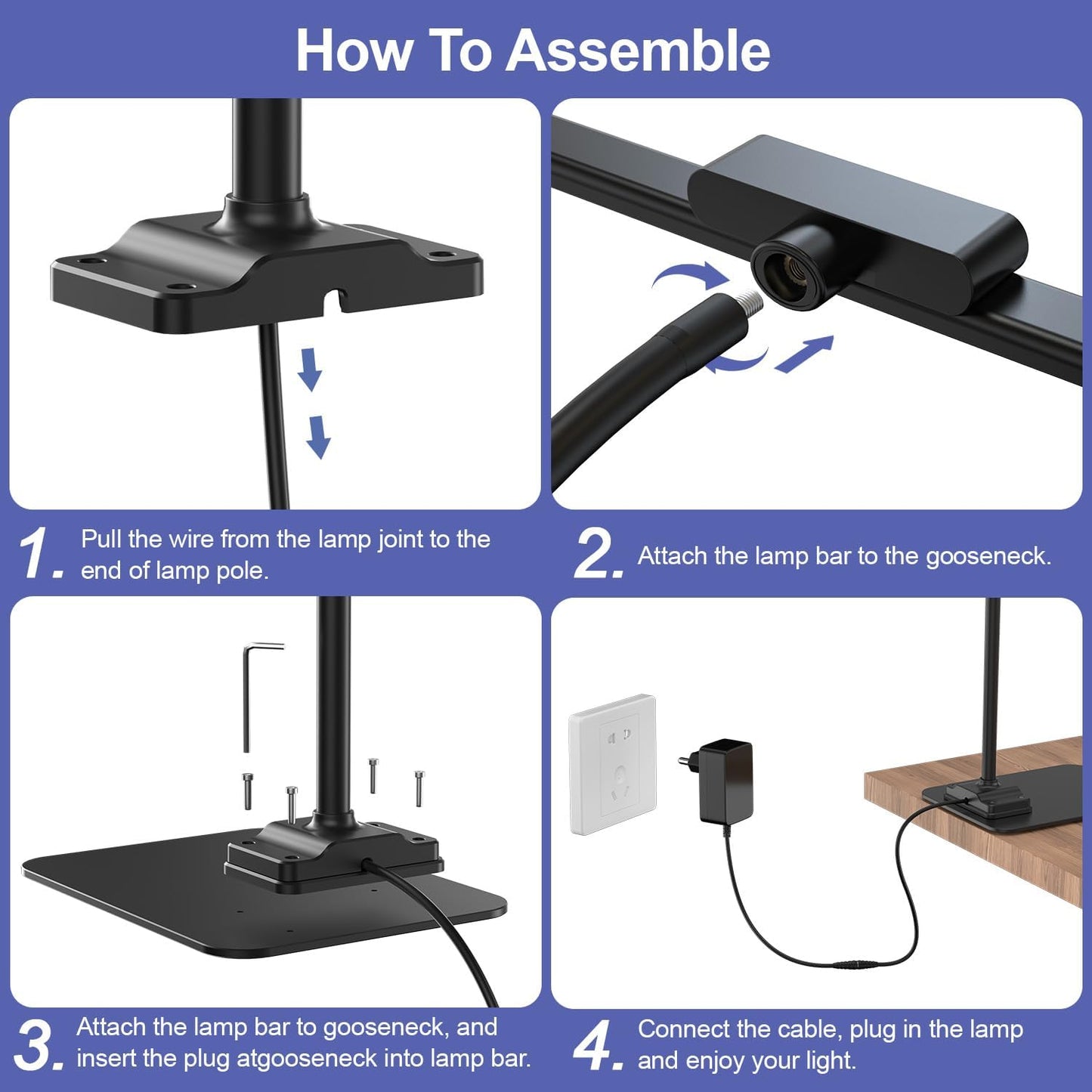 How To Assemble

1. Pull the wire from the lamp joint to the end of lamp pole.

2. Attach the lamp bar to the gooseneck.

3. Attach the lamp bar to gooseneck, and insert the plug atgooseneck into lamp bar.

4. Connect the cable, plug in the lamp and enjoy your light.