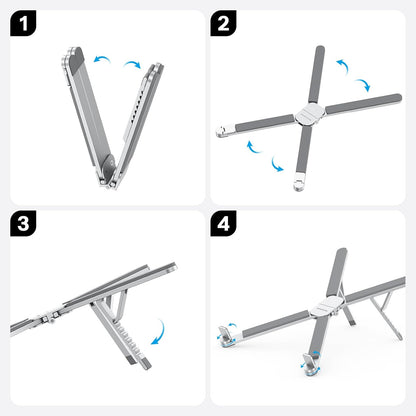 1

2

3

4