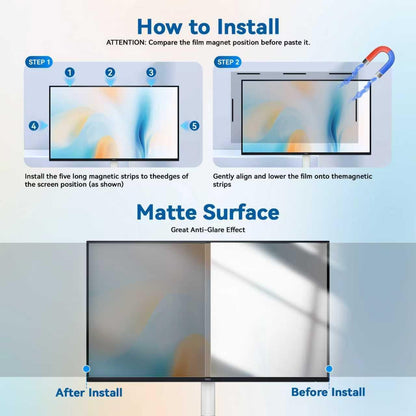 How to Install
ATTENTION: Compare the film magnet position before paste it.

STEP 1
1
2
3
4
5
Install the five long magnetic strips to theedges of the screen position (as shown)

STEP 2
Gently align and lower the film onto themagnetic strips

Matte Surface
Great Anti-Glare Effect

After Install
Before Install