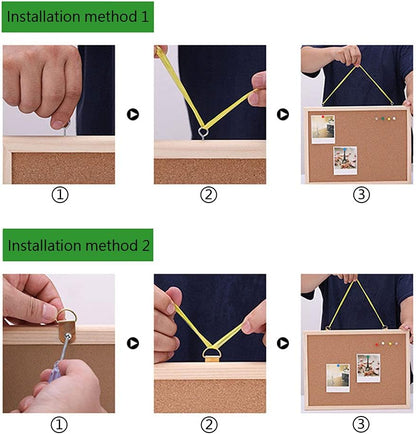 Installation method 1

①

②

③

Installation method 2

①

②

③