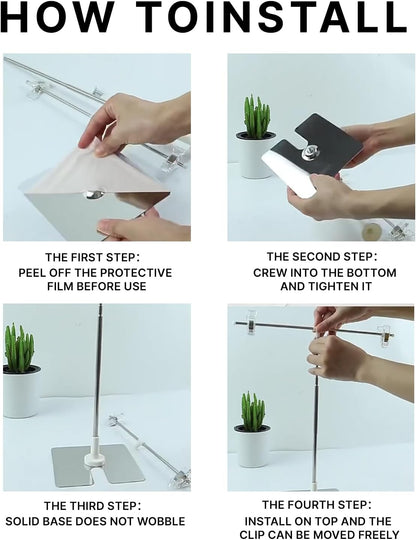 HOW TOINSTALL

THE FIRST STEP:
PEEL OFF THE PROTECTIVE FILM BEFORE USE

THE SECOND STEP:
CREW INTO THE BOTTOM AND TIGHTEN IT

THE THIRD STEP:
SOLID BASE DOES NOT WOBBLE

THE FOURTH STEP:
INSTALL ON TOP AND THE CLIP CAN BE MOVED FREELY