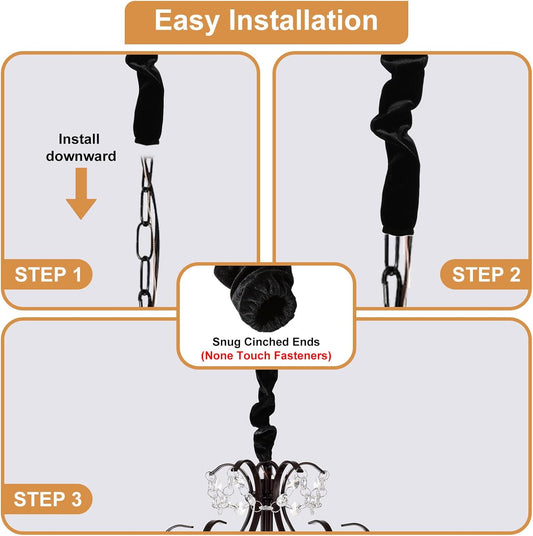 Easy Installation

Install downward

STEP 1

STEP 2

Snug Cinched Ends
(None Touch Fasteners)

STEP 3