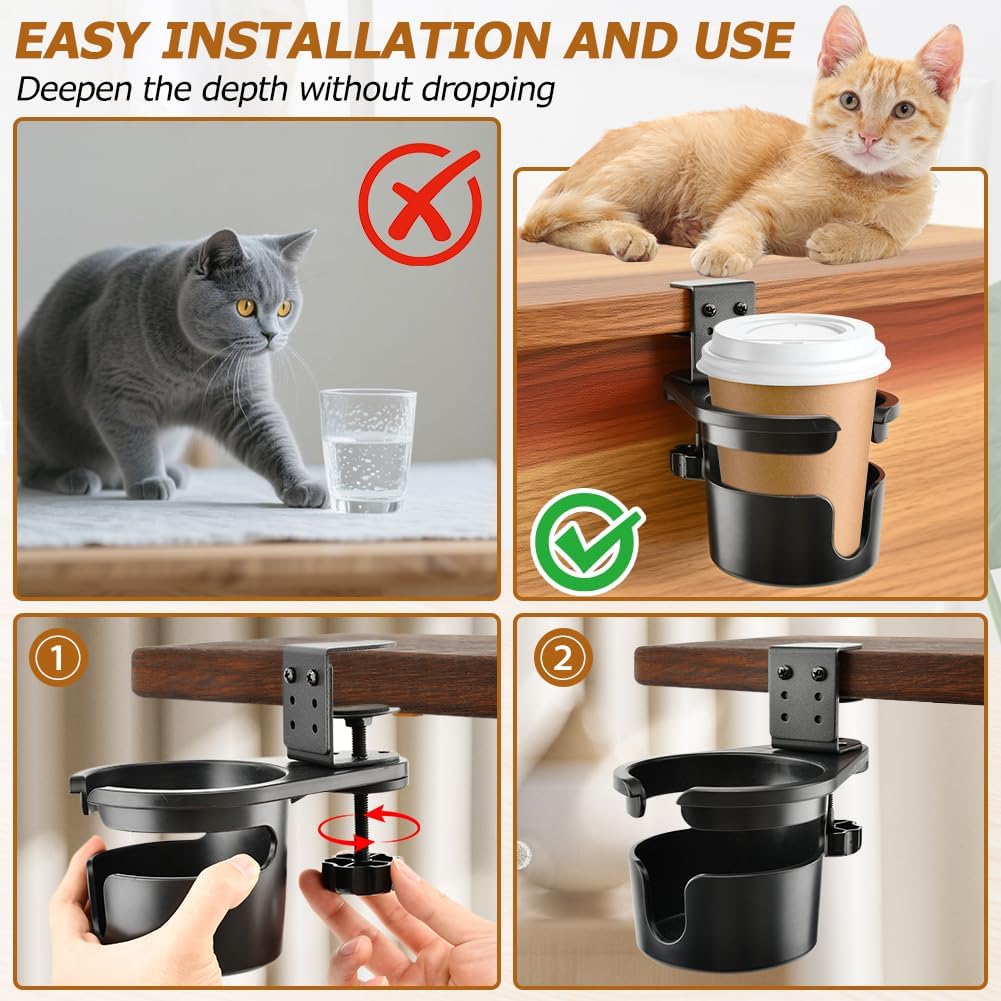 EASY INSTALLATION AND USE

Deepen the depth without dropping

1

2