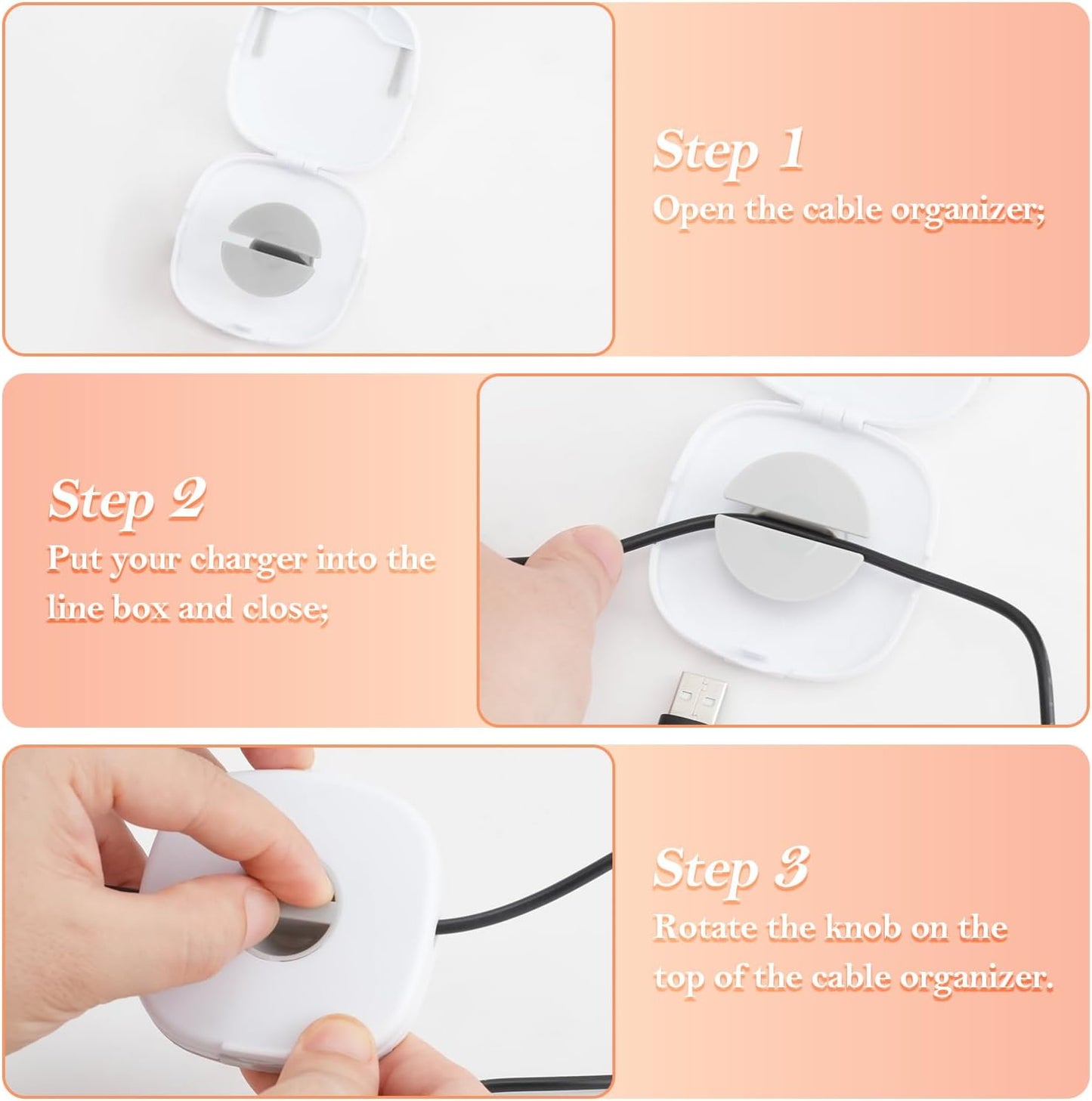 Step 1
Open the cable organizer;

Step 2
Put your charger into the line box and close;

Step 3
Rotate the knob on the top of the cable organizer.