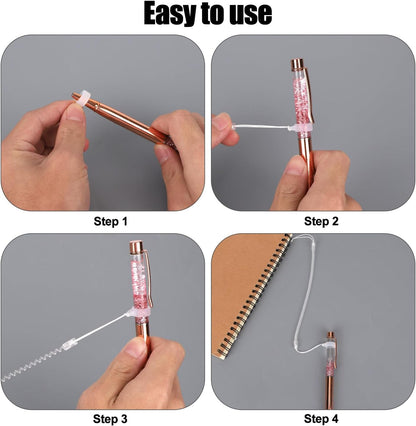 Easy to use

Step 1

Step 2

Step 3

Step 4