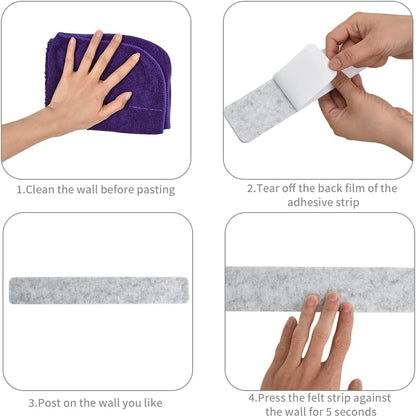 1.Clean the wall before pasting

2.Tear off the back film of the adhesive strip

3.Post on the wall you like

4.Press the felt strip against the wall for 5 seconds