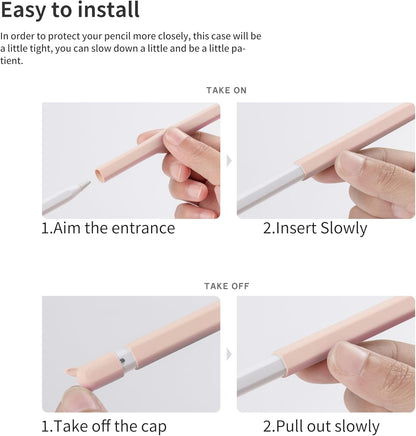 Easy to install

In order to protect your pencil more closely, this case will be a little tight, you can slow down a little and be a little patient.

TAKE ON

1.Aim the entrance

2.Insert Slowly

TAKE OFF

1.Take off the cap

2.Pull out slowly