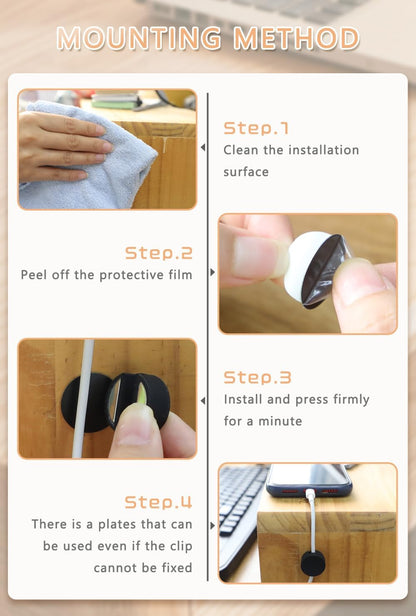 MOUNTING METHOD

Step.1
Clean the installation surface

Step.2
Peel off the protective film

Step.3
Install and press firmly for a minute

Step.4
There is a plates that can be used even if the clip cannot be fixed