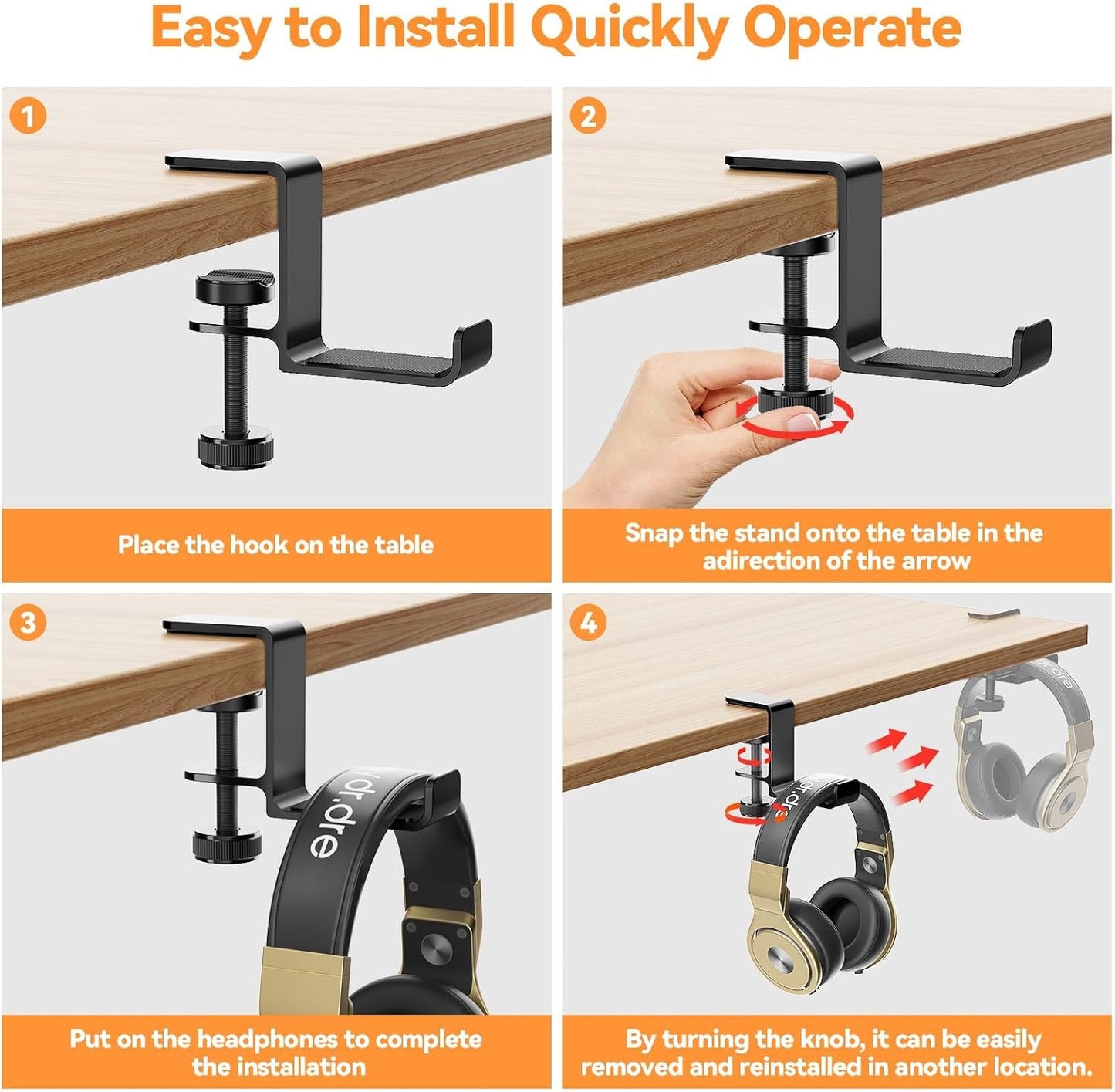 Easy to Install Quickly Operate

1

Place the hook on the table

2

Snap the stand onto the table in the adirection of the arrow

3

dr.dre

Put on the headphones to complete the installation

4

dr.dre

dr.dre

By turning the knob, it can be easily removed and reinstalled in another location.