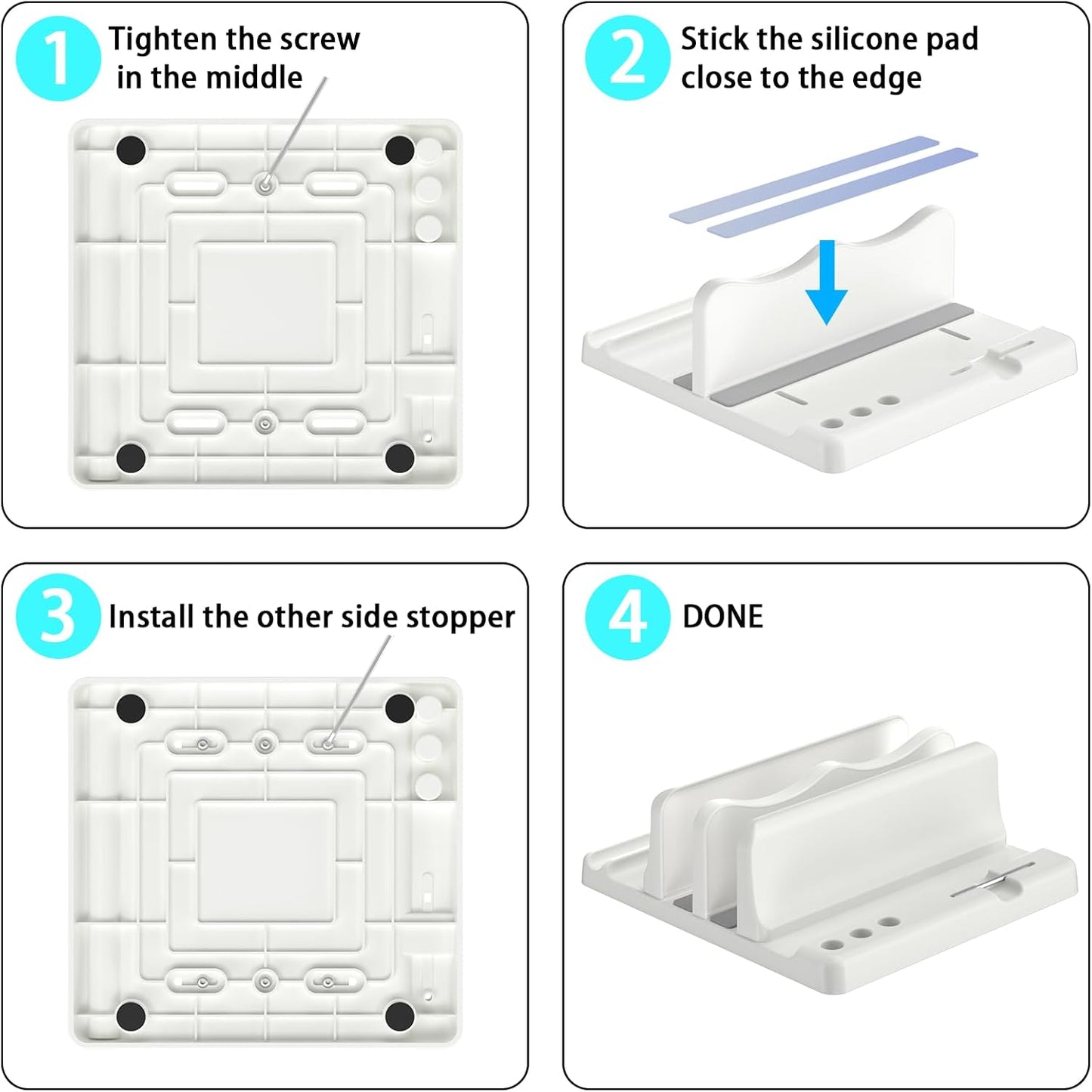 1 Tighten the screw in the middle

2 Stick the silicone pad close to the edge

3 Install the other side stopper

4 DONE