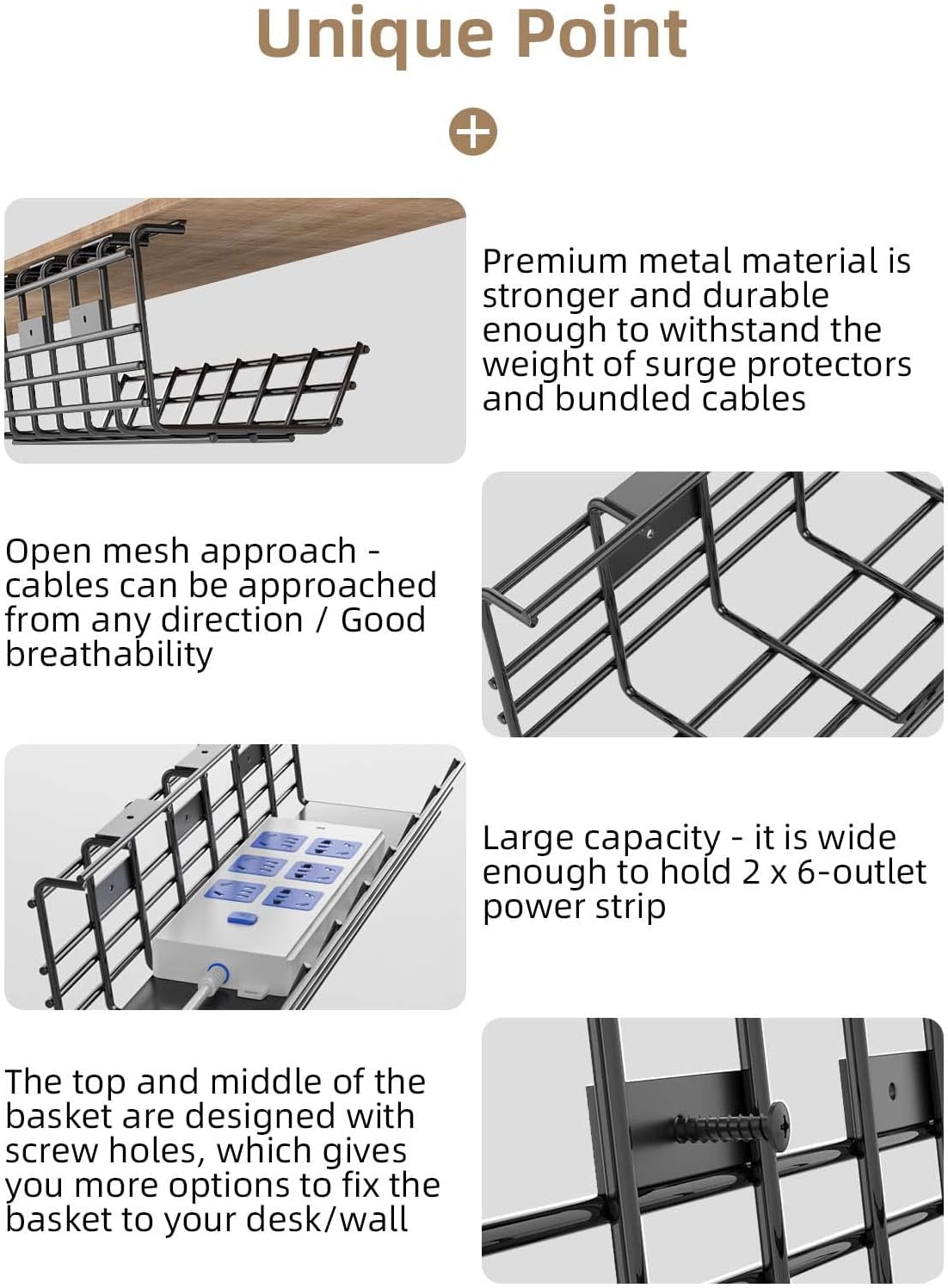 Unique Point

Premium metal material is stronger and durable enough to withstand the weight of surge protectors and bundled cables

Open mesh approach - cables can be approached from any direction / Good breathability

Large capacity - it is wide enough to hold 2 x 6-outlet power strip

The top and middle of the basket are designed with screw holes, which gives you more options to fix the basket to your desk/wall